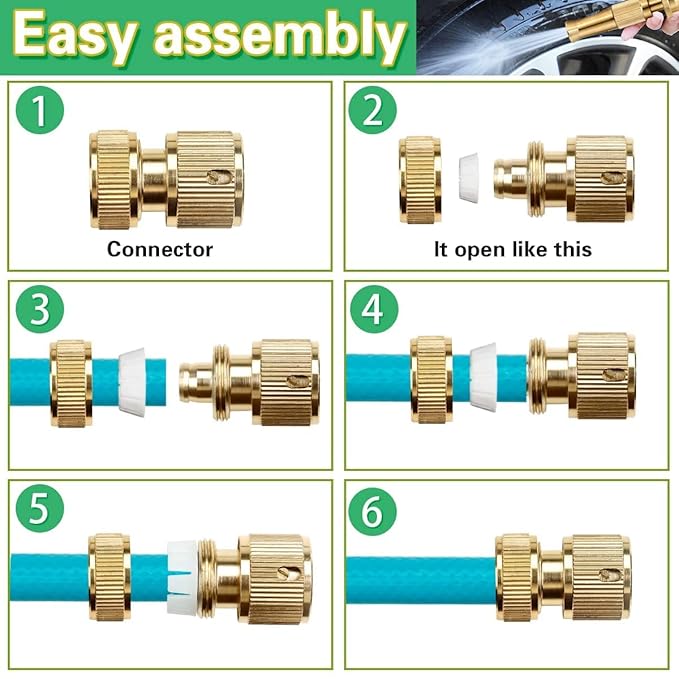 Easy assembly

1

Connector

2

It open like this

3

4

5

6