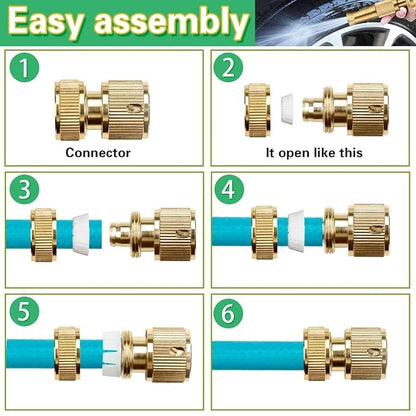 Easy assembly

1

Connector

2

It open like this

3

4

5

6